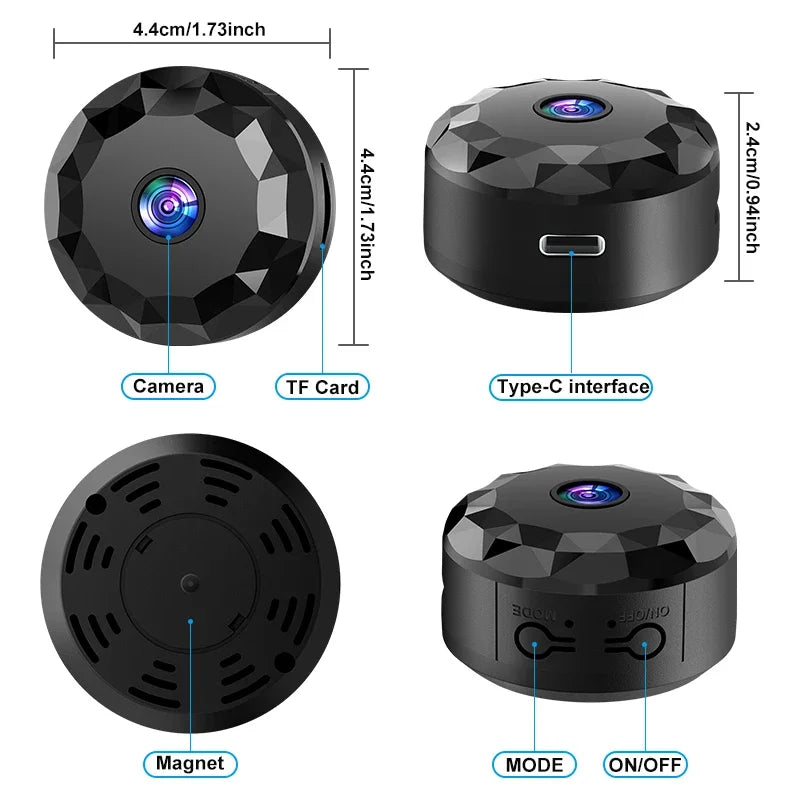 4.4cm/1.73inch

4.4cm/1.73inch

2.4cm/0.94inch

Camera

TF Card

Type-C interface

MODE

ON/OFF

Magnet

MODE

ON/OFF