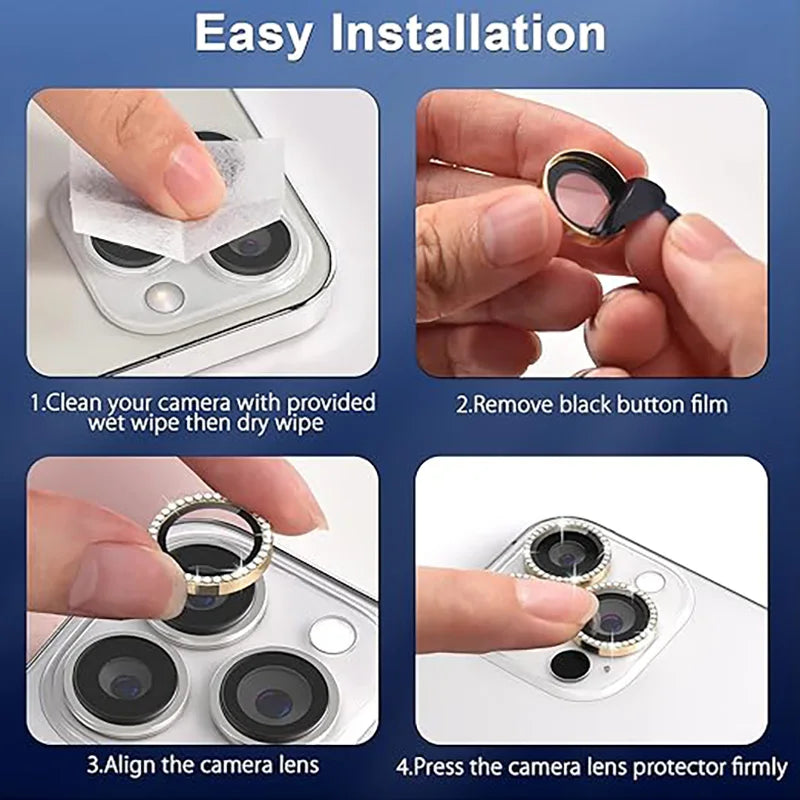 Easy Installation

1.Clean your camera with provided wet wipe then dry wipe

2.Remove black button film

3.Align the camera lens

4.Press the camera lens protector firmly