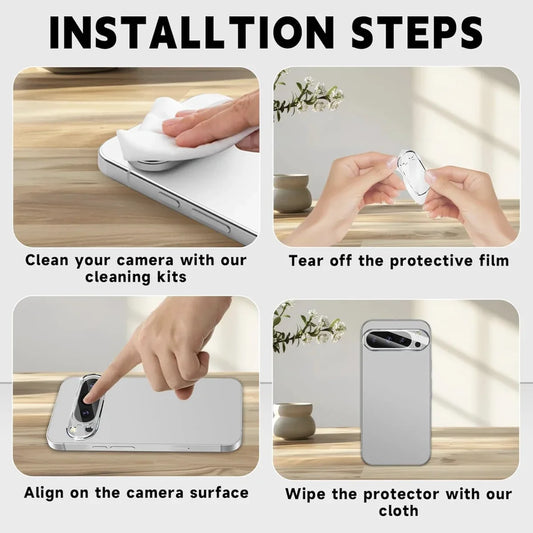 INSTALLTION STEPS

Clean your camera with our cleaning kits

Tear off the protective film

Align on the camera surface

Wipe the protector with our cloth