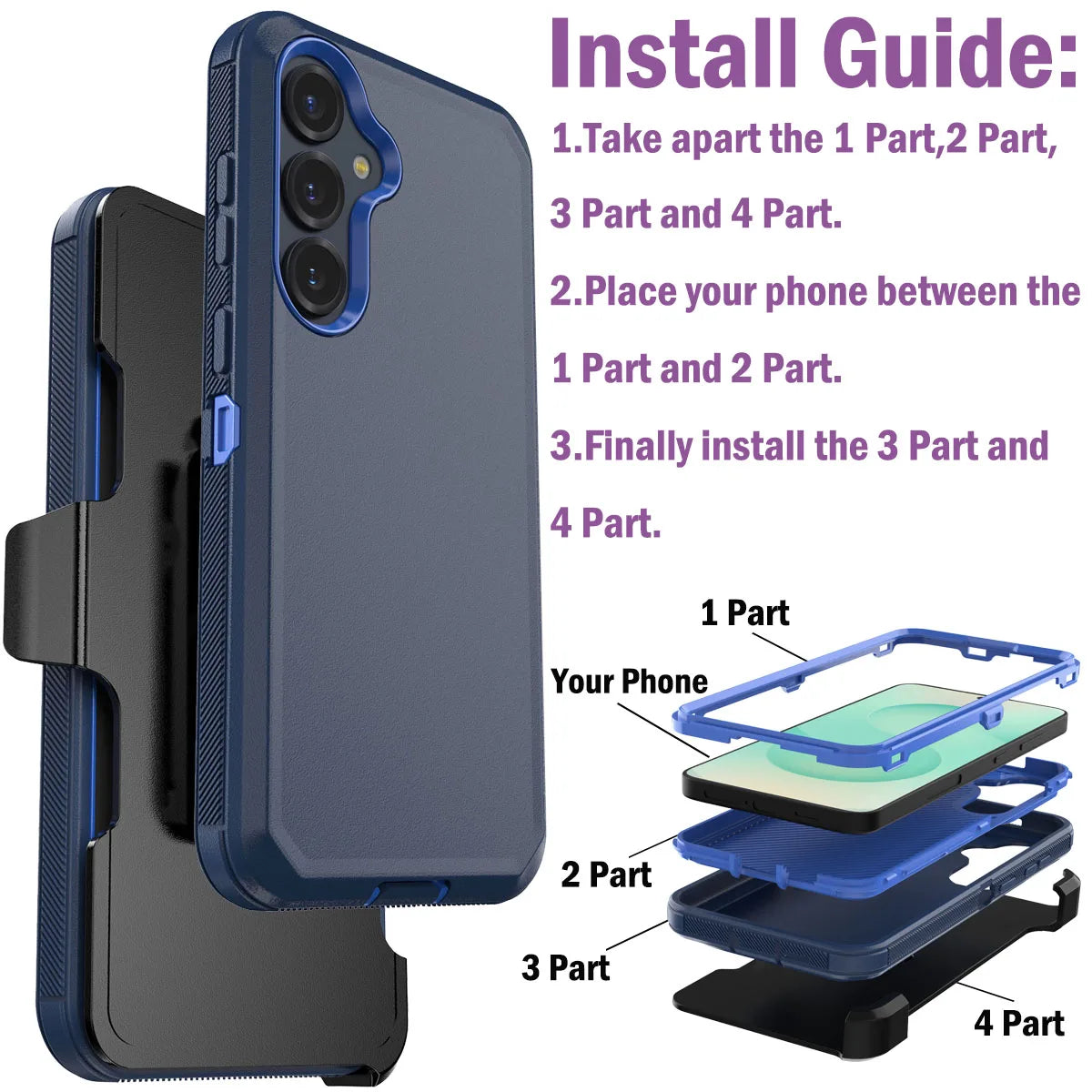 Install Guide:

1.Take apart the 1 Part,2 Part, 3 Part and 4 Part.

2.Place your phone between the 1 Part and 2 Part.

3.Finally install the 3 Part and 4 Part.

1 Part

Your Phone

2 Part

3 Part

4 Part