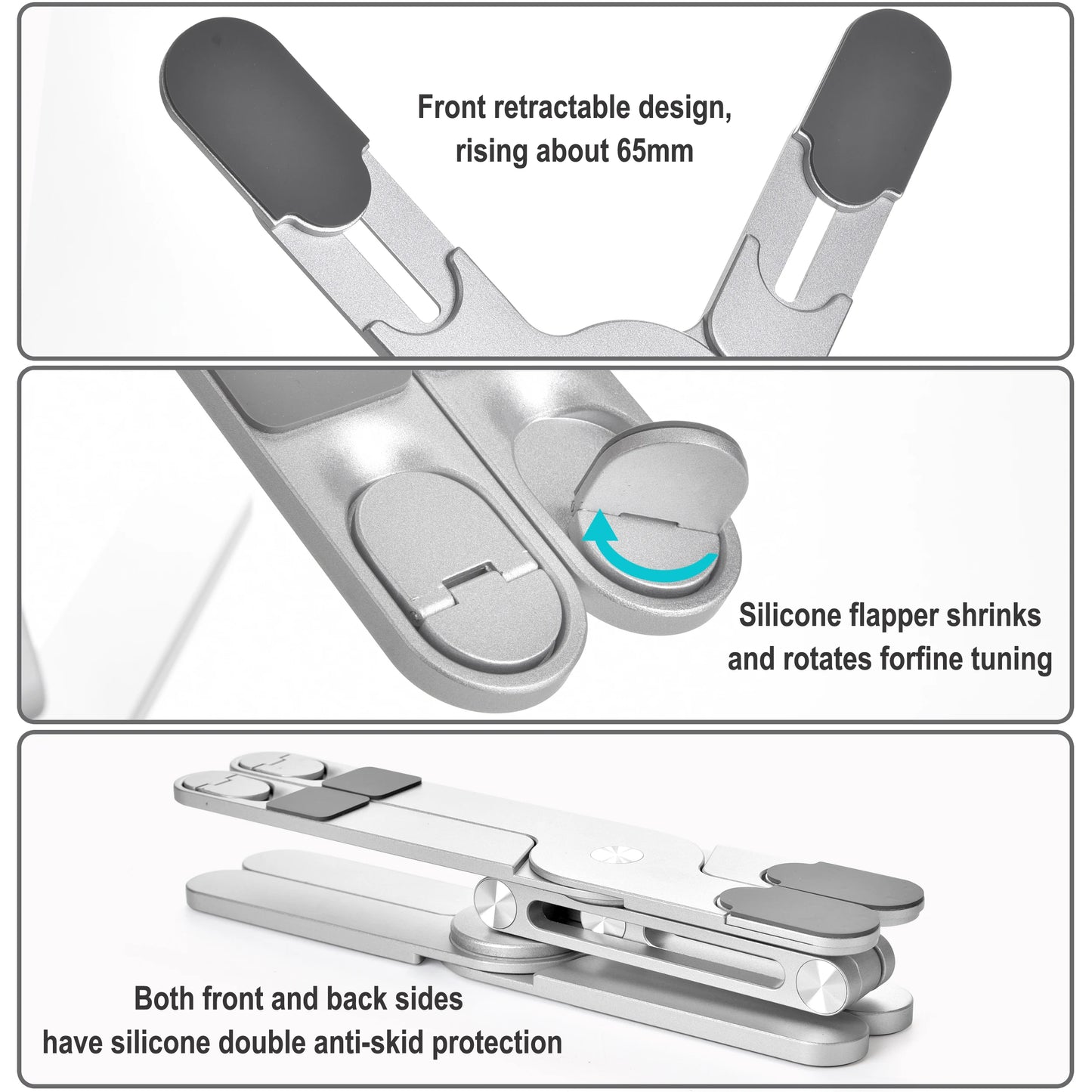 Front retractable design, rising about 65mm

Silicone flapper shrinks and rotates forfine tuning

Both front and back sides have silicone double anti-skid protection