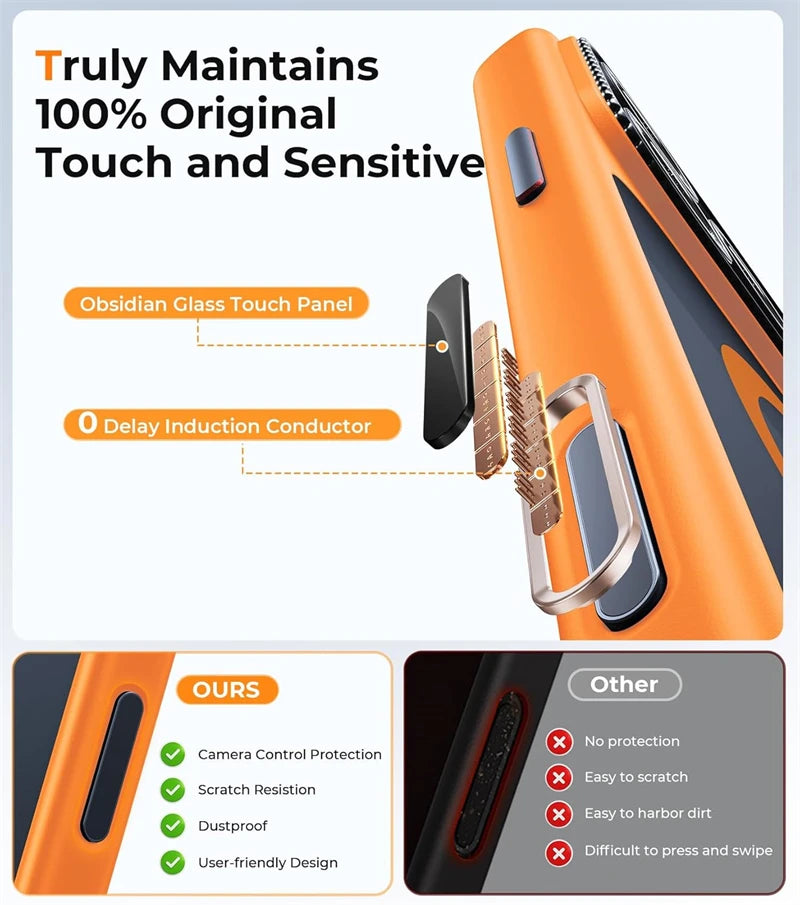 Truly Maintains
100% Original
Touch and Sensitive

Obsidian Glass Touch Panel

0 Delay Induction Conductor

OURS

Camera Control Protection

Scratch Resistion

Dustproof

User-friendly Design

Other

No protection

Easy to scratch

Easy to harbor dirt

Difficult to press and swipe