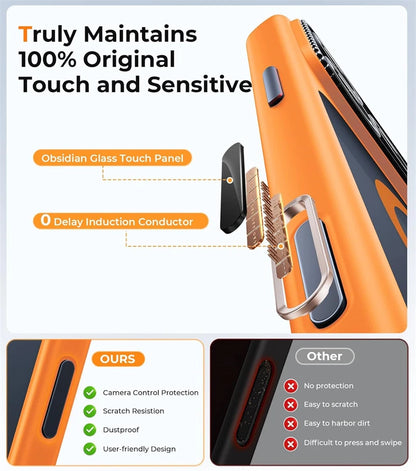 Truly Maintains 100% Original Touch and Sensitive

Obsidian Glass Touch Panel

0 Delay Induction Conductor

OURS

Camera Control Protection
Scratch Resistion
Dustproof
User-friendly Design

Other

No protection
Easy to scratch
Easy to harbor dirt
Difficult to press and swipe