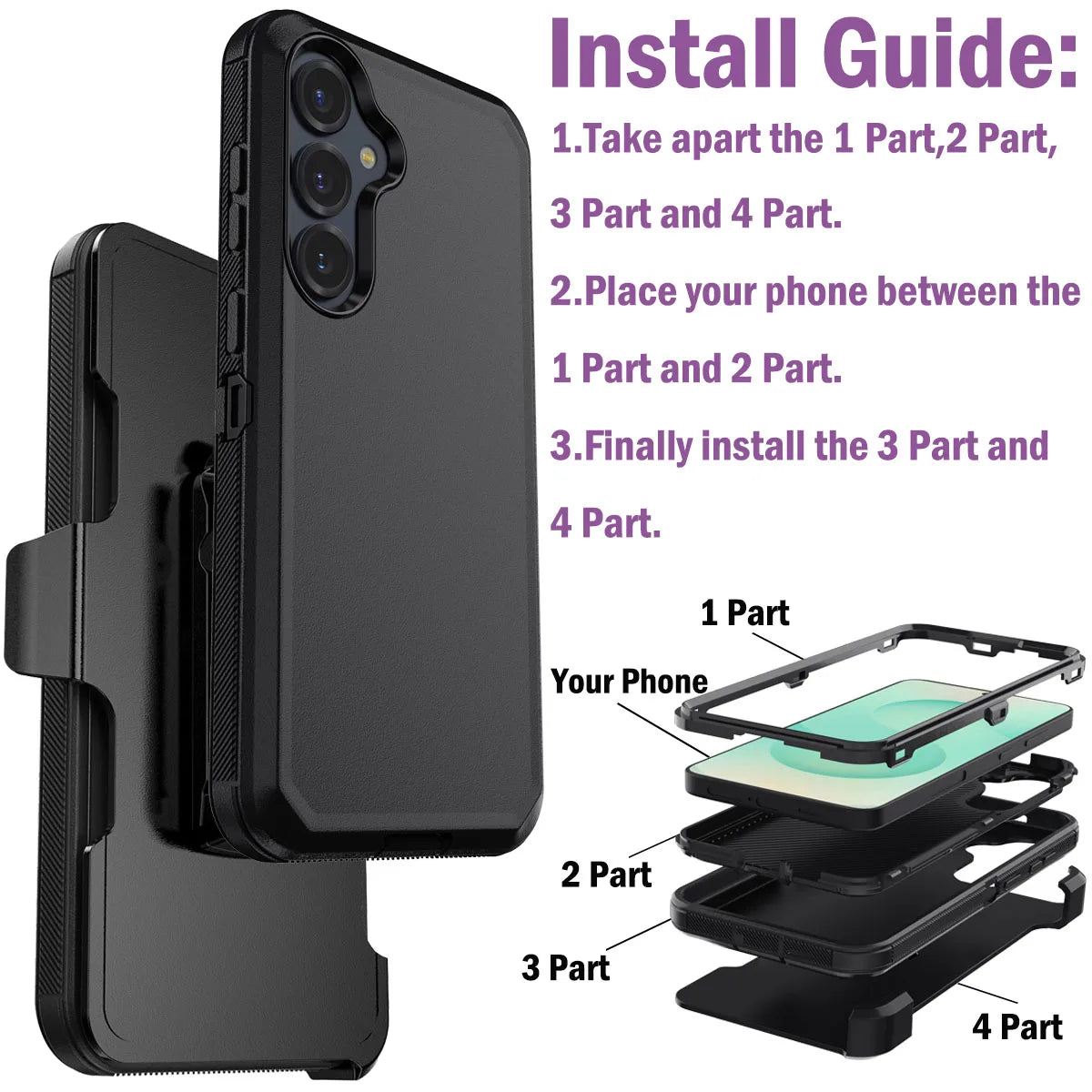 Install Guide:

1.Take apart the 1 Part,2 Part, 3 Part and 4 Part.

2.Place your phone between the 1 Part and 2 Part.

3.Finally install the 3 Part and 4 Part.

1 Part

Your Phone

2 Part

3 Part

4 Part