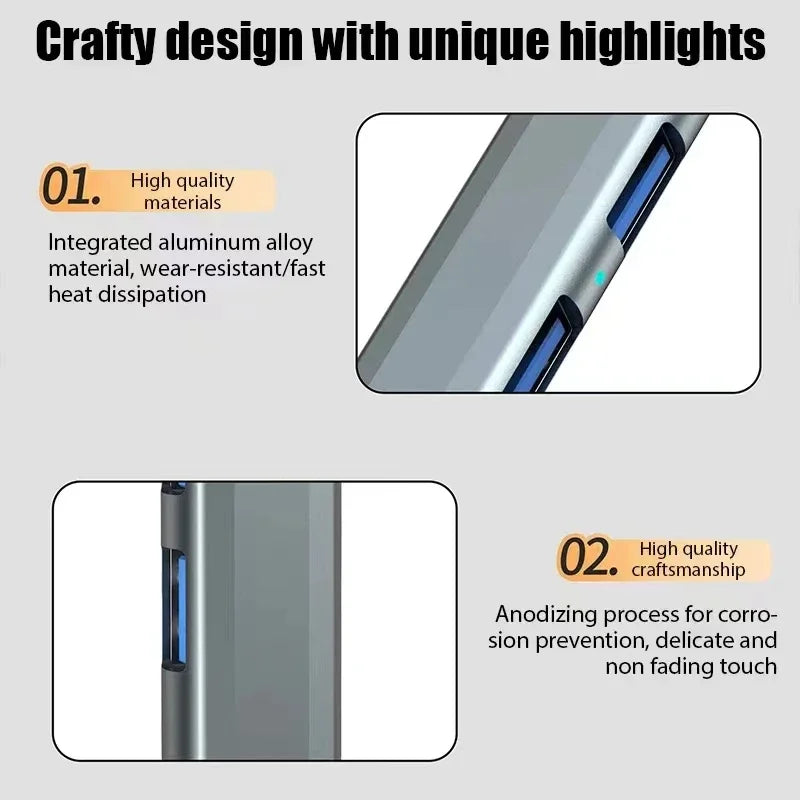 Crafty design with unique highlights

01. High quality materials

Integrated aluminum alloy material, wear-resistant/fast heat dissipation

02. High quality craftsmanship

Anodizing process for corrosion prevention, delicate and non fading touch