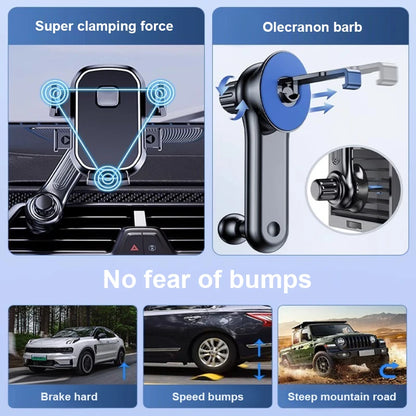 Super clamping force

Olecranon barb

No fear of bumps

Brake hard

Speed bumps

Steep mountain road