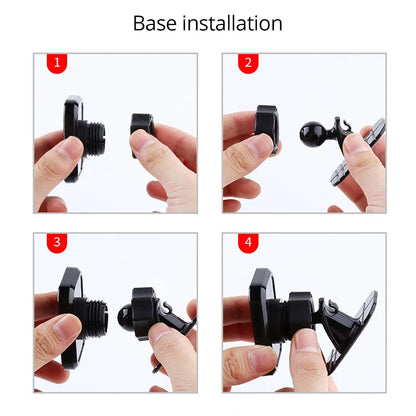 Base installation

1

2

3

4