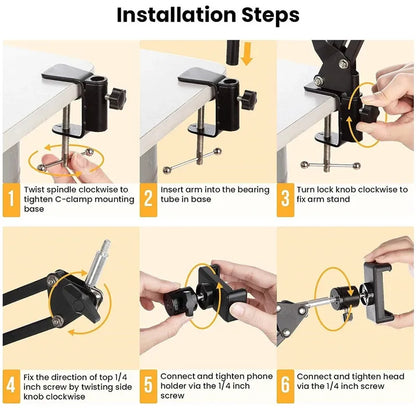 Installation Steps

1 Twist spindle clockwise to tighten C-clamp mounting base

2 Insert arm into the bearing tube in base

3 Turn lock knob clockwise to fix arm stand

4 Fix the direction of top 1/4 inch screw by twisting side knob clockwise

5 Connect and tighten phone holder via the 1/4 inch screw

6 Connect and tighten head via the 1/4 inch screw