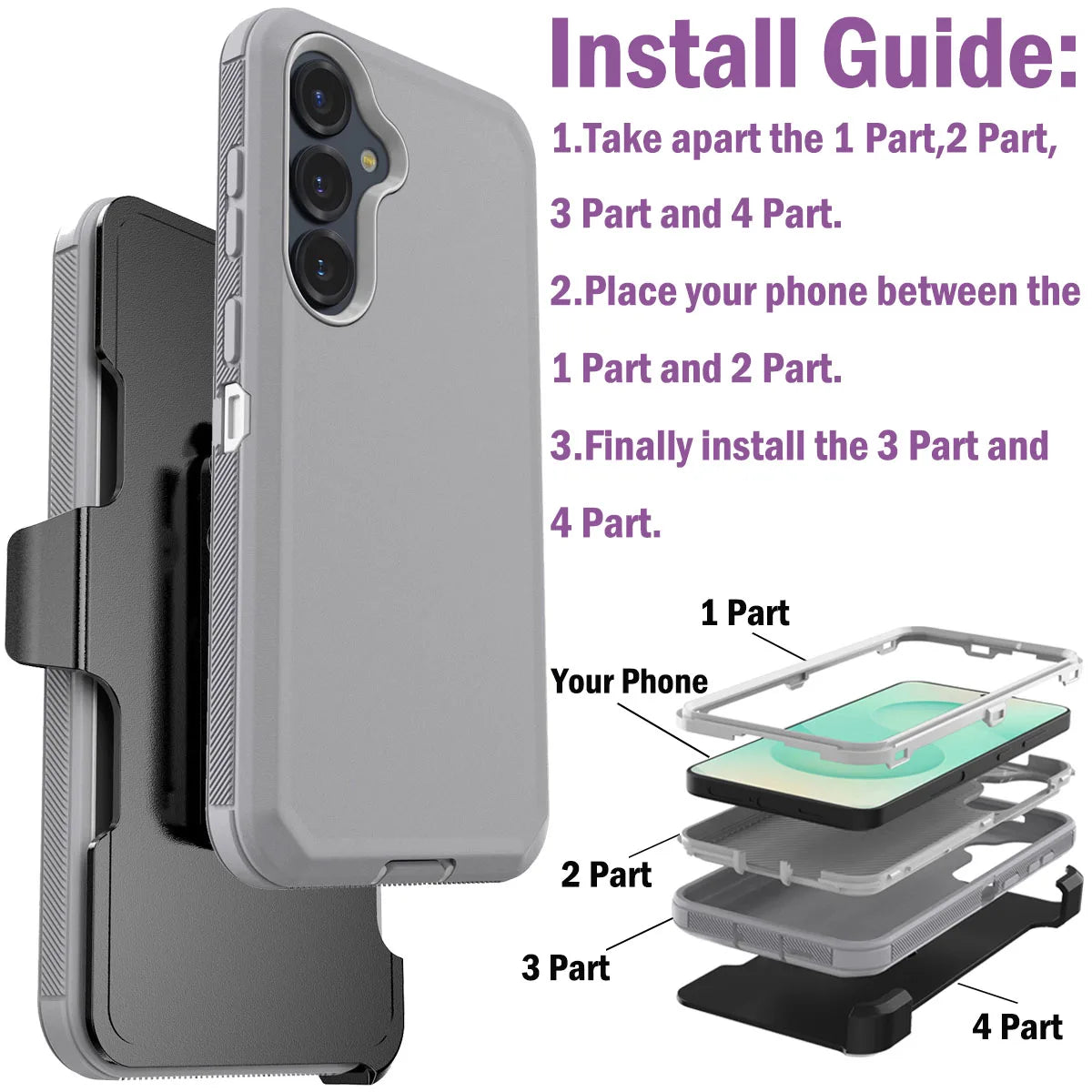 Install Guide:

1.Take apart the 1 Part,2 Part, 3 Part and 4 Part.

2.Place your phone between the 1 Part and 2 Part.

3.Finally install the 3 Part and 4 Part.

1 Part

Your Phone

2 Part

3 Part

4 Part