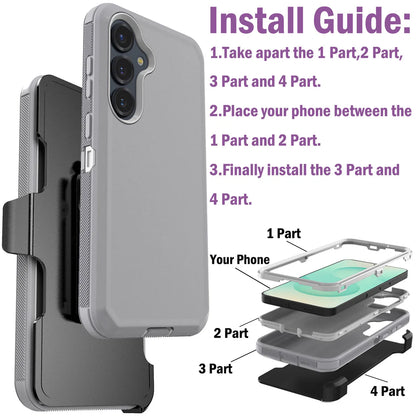 Install Guide:

1.Take apart the 1 Part,2 Part, 3 Part and 4 Part.

2.Place your phone between the 1 Part and 2 Part.

3.Finally install the 3 Part and 4 Part.

1 Part

Your Phone

2 Part

3 Part

4 Part