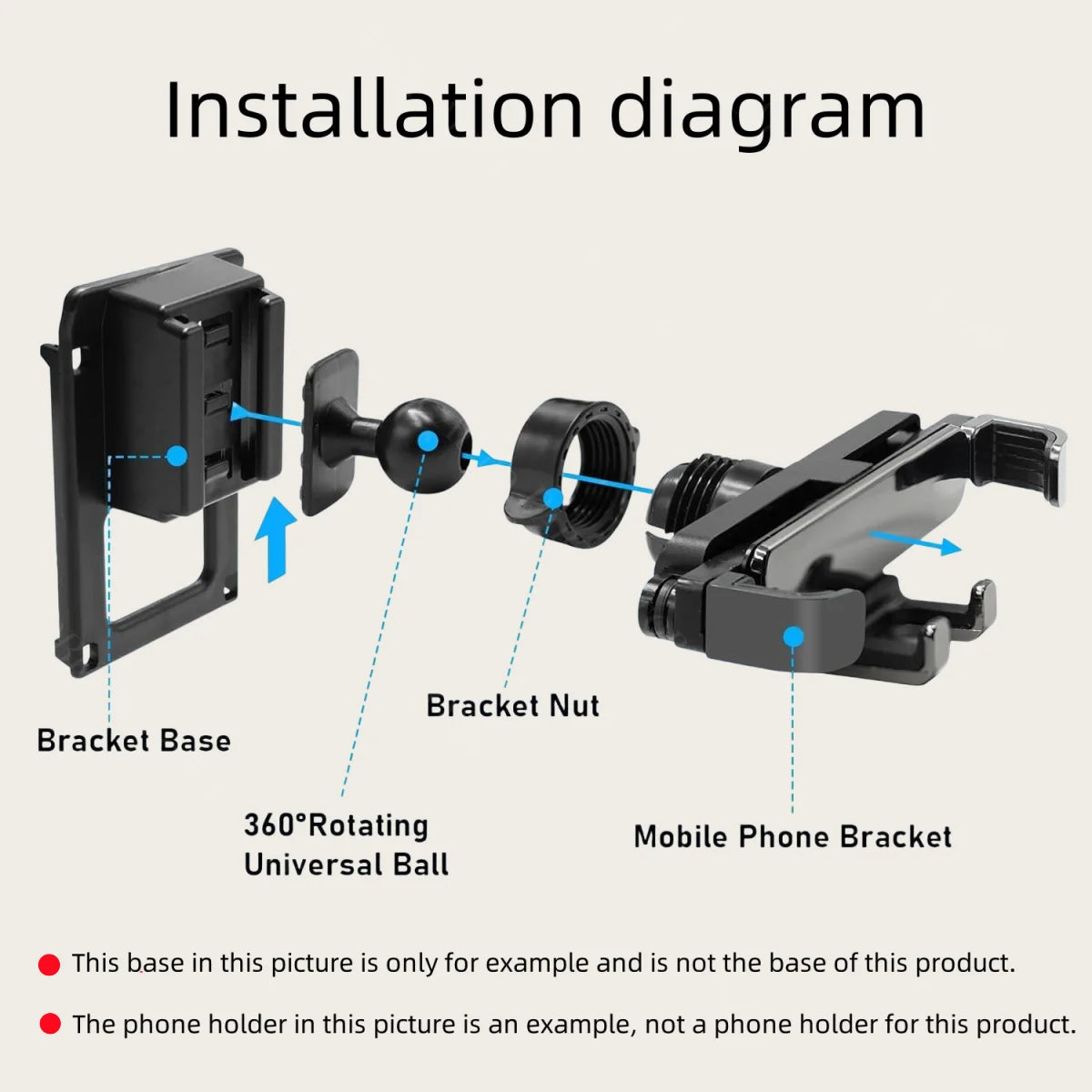 Installation diagram

Bracket Base

360°Rotating Universal Ball

Bracket Nut

Mobile Phone Bracket

This base in this picture is only for example and is not the base of this product.

The phone holder in this picture is an example, not a phone holder for this product.